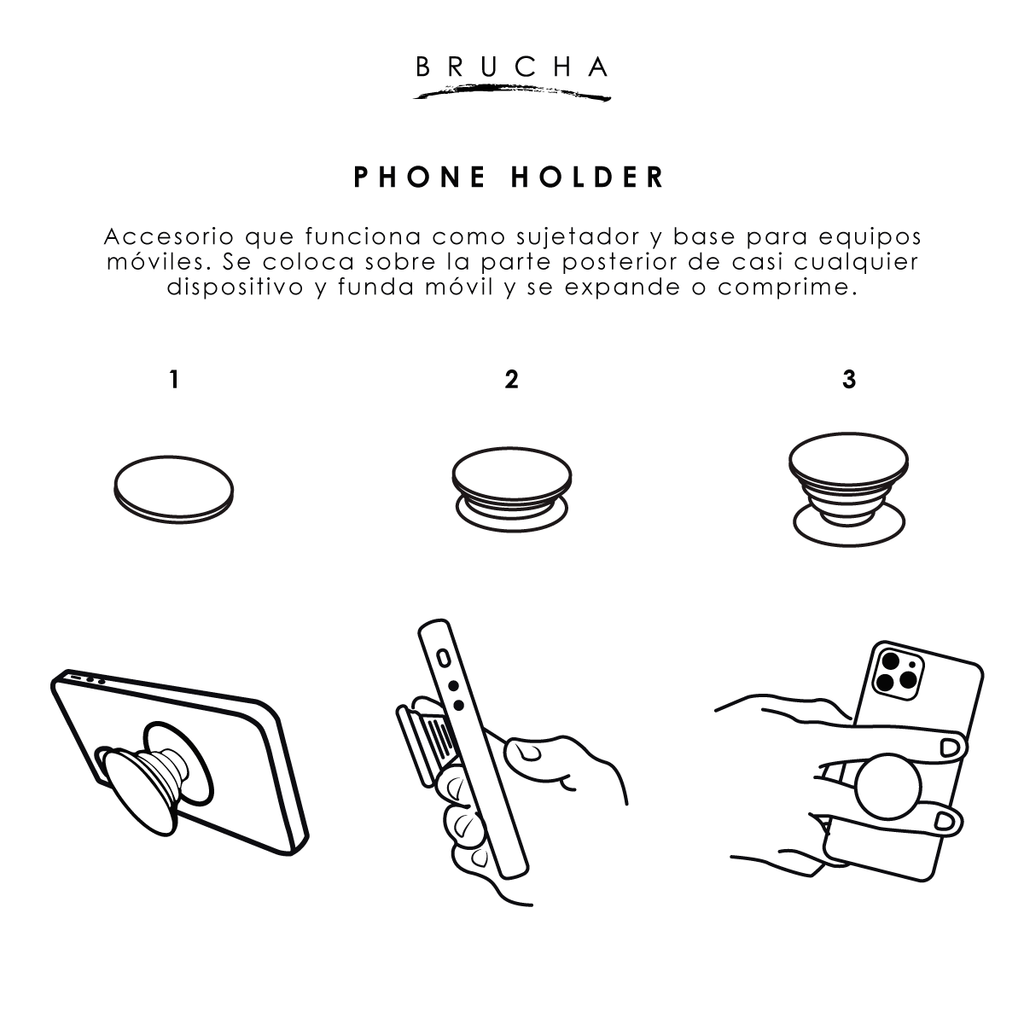 BRUCHA

PHONE HOLDER

Accesorio que funciona como sujetador y base para equipos móviles. Se coloca sobre la parte posterior de casi cualquier dispositivo y funda móvil y se expande o comprime.

1

2

3