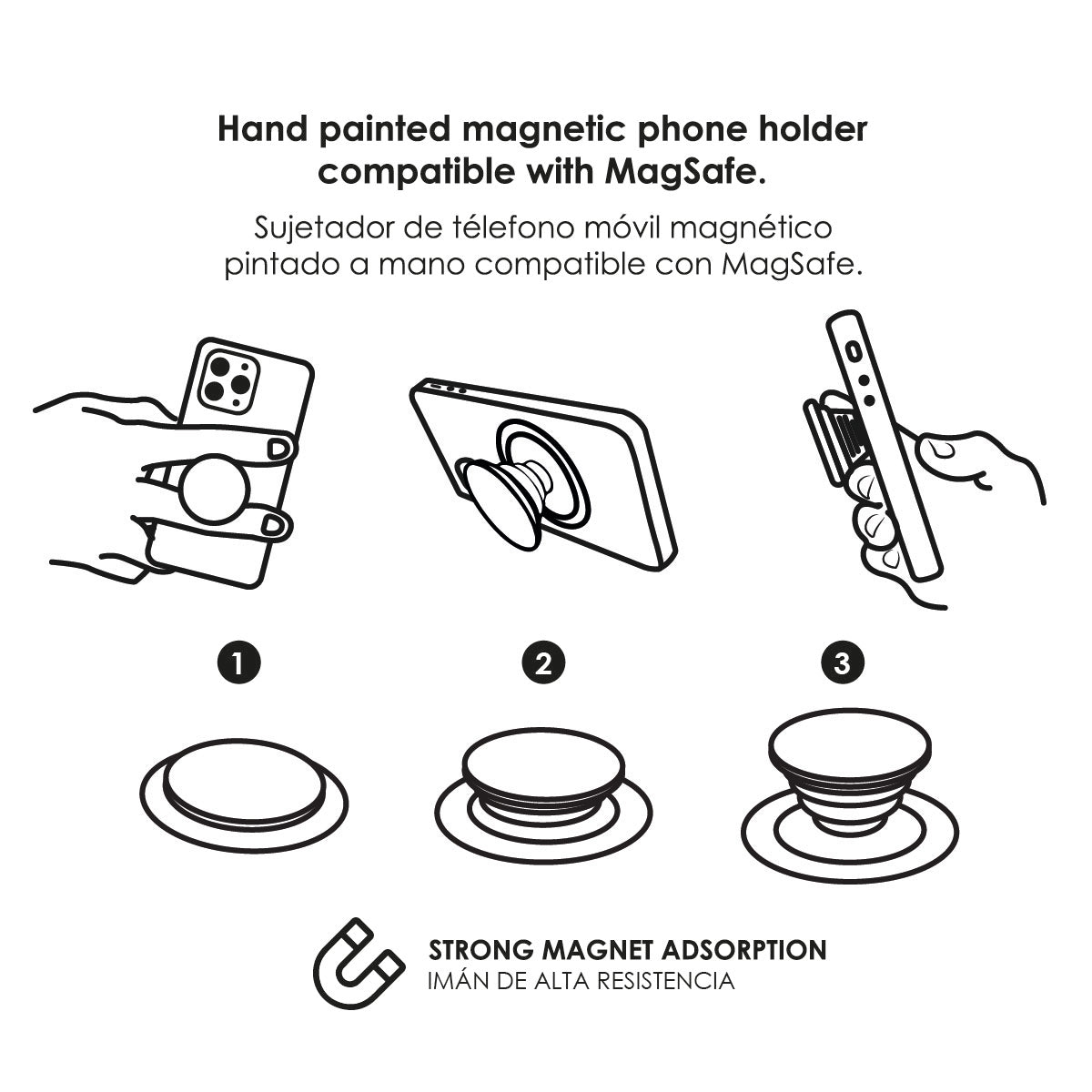 Hand painted magnetic phone holder compatible with MagSafe.

Sujetador de télefono móvil magnético pintado a mano compatible con MagSafe.

1

2

3

STRONG MAGNET ADSORPTION
IMÁN DE ALTA RESISTENCIA