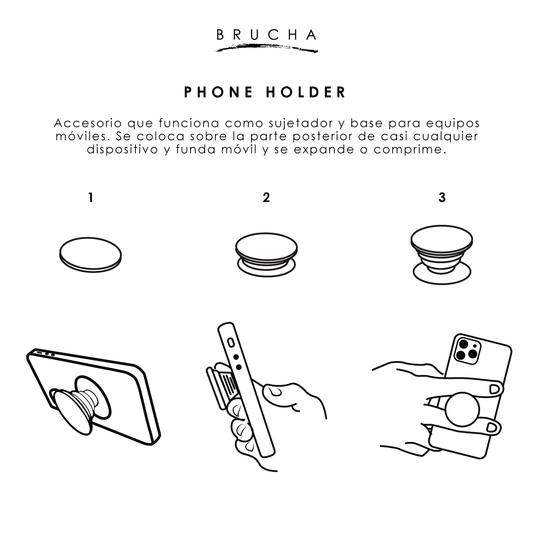 BRUCHA

PHONE HOLDER

Accesorio que funciona como sujetador y base para equipos móviles. Se coloca sobre la parte posterior de casi cualquier dispositivo y funda móvil y se expande o comprime.

1

2

3