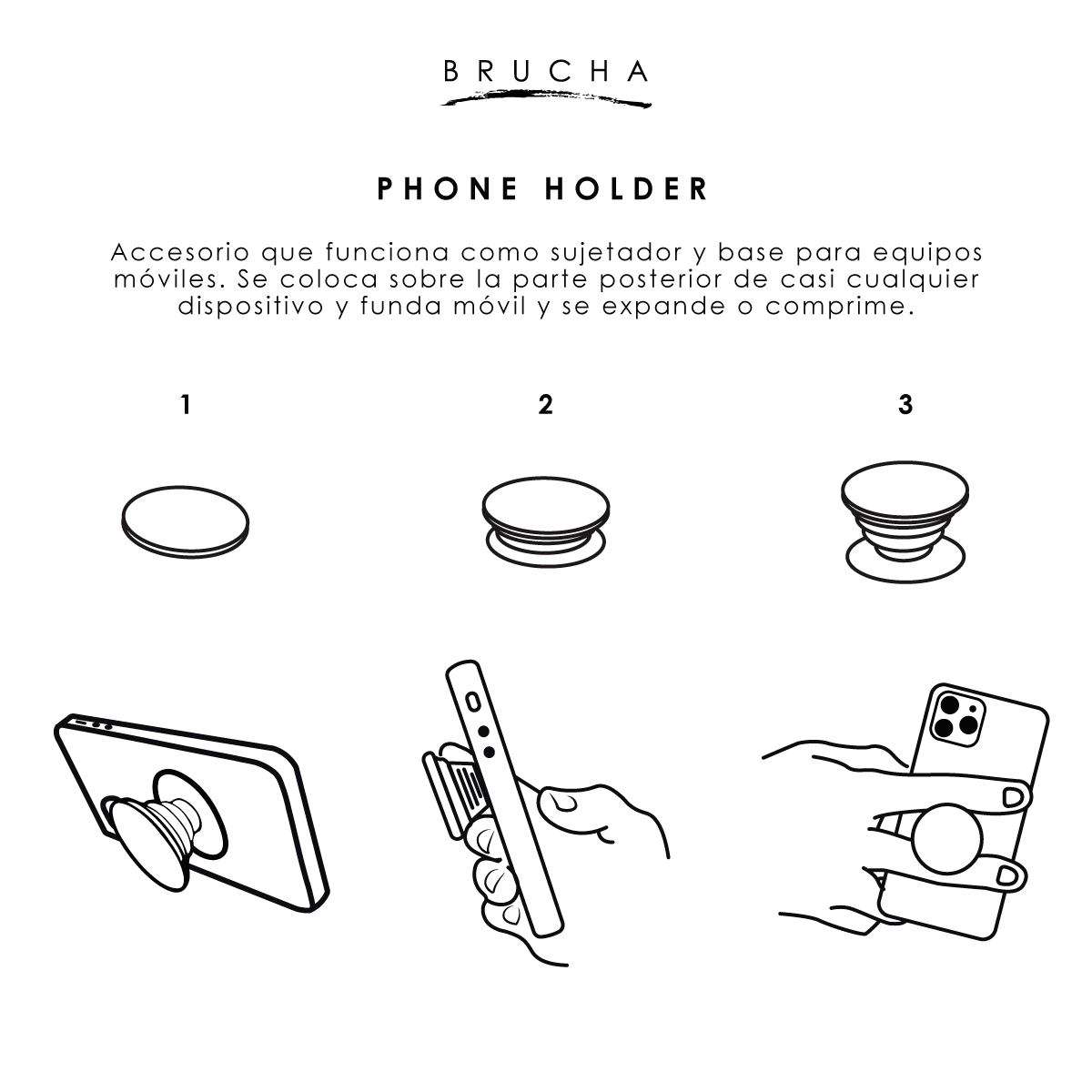 BRUCHA

PHONE HOLDER

Accesorio que funciona como sujetador y base para equipos móviles. Se coloca sobre la parte posterior de casi cualquier dispositivo y funda móvil y se expande o comprime.

1

2

3